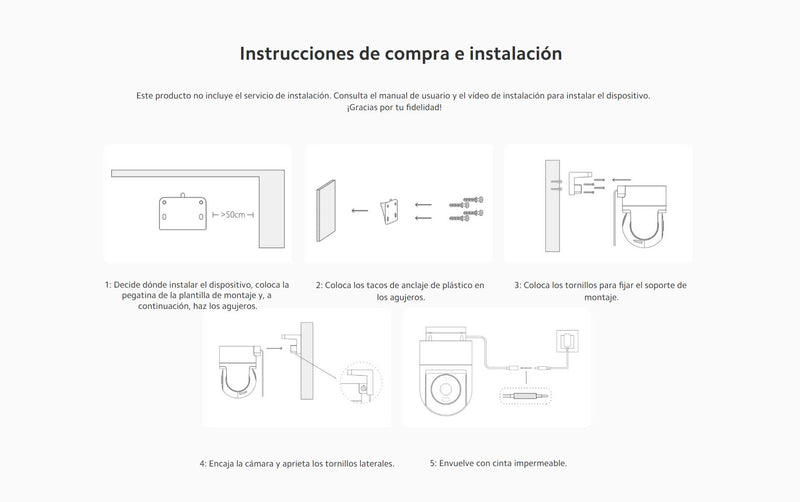 Instrucciones de compra e instalación

Este producto no incluye el servicio de instalación. Consulta el manual de usuario y el vídeo de instalación para instalar el dispositivo. ¡Gracias por tu fidelidad!

>50cm

1: Decide dónde instalar el dispositivo, coloca la pegatina de la plantilla de montaje y, a continuación, haz los agujeros.

2: Coloca los tacos de anclaje de plástico en los agujeros.

3: Coloca los tornillos para fijar el soporte de montaje.

4: Encaja la cámara y aprieta los tornillos laterales.

5: Envuelve con cinta impermeable.