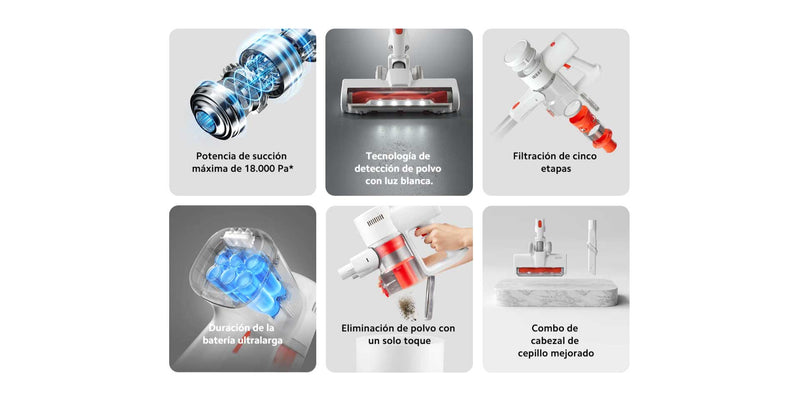 Potencia de succión máxima de 18.000 Pa*

Tecnología de detección de polvo con luz blanca.

Filtración de cinco etapas

Duración de la batería ultralarga

Eliminación de polvo con un solo toque

Combo de cabezal de cepillo mejorado