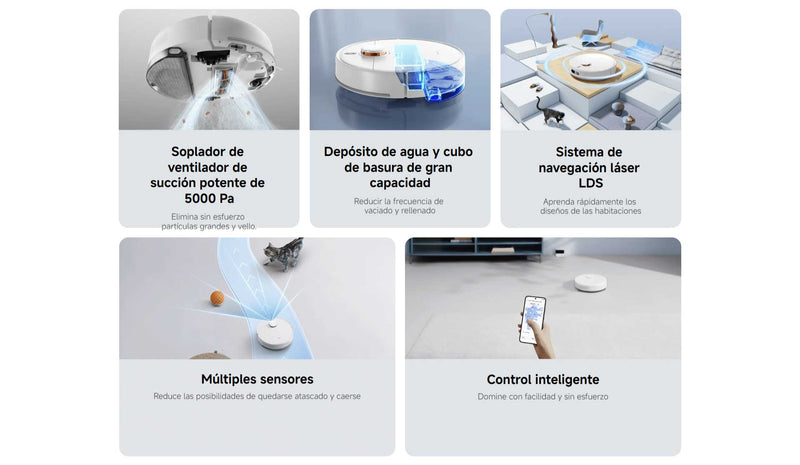 Soplador de ventilador de succión potente de 5000 Pa

Elimina sin esfuerzo partículas grandes y vello.

Depósito de agua y cubo de basura de gran capacidad

Reducir la frecuencia de vaciado y rellenado

Sistema de navegación láser LDS

Aprenda rápidamente los diseños de las habitaciones

Múltiples sensores

Reduce las posibilidades de quedarse atascado y caerse

Control inteligente

Domine con facilidad y sin esfuerzo