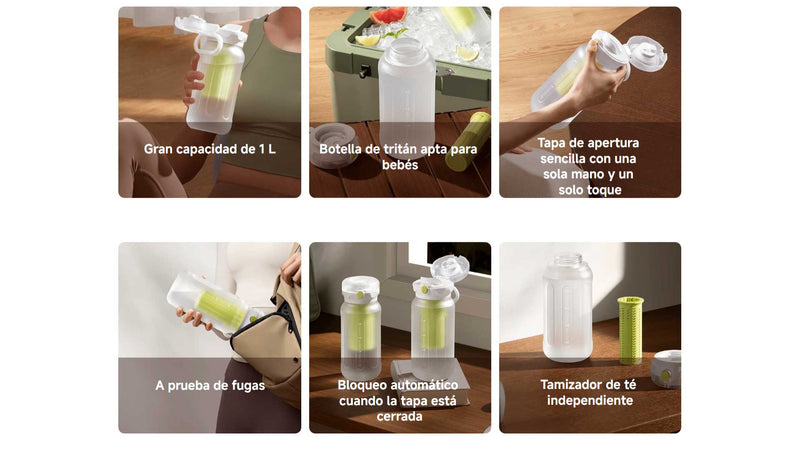 Gran capacidad de 1 L

Botella de tritán apta para bebés

Tapa de apertura sencilla con una sola mano y un solo toque

A prueba de fugas

Bloqueo automático cuando la tapa está cerrada

Tamizador de té independiente